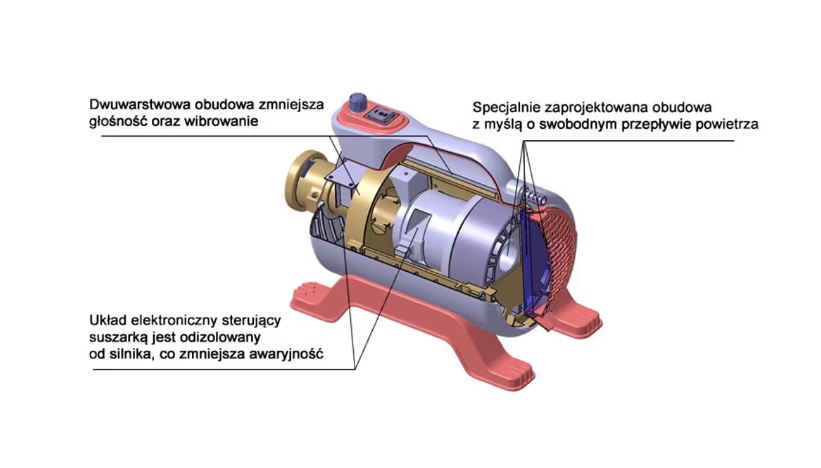 Dwuwarstwowa obudowa zmniejsza głośność oraz wibrowanie

Specjalnie zaprojektowana obudowa z myślą o swobodnym przepływie powietrza

Układ elektroniczny sterujący suszarką jest odizolowany od silnika, co zmniejsza awaryjność